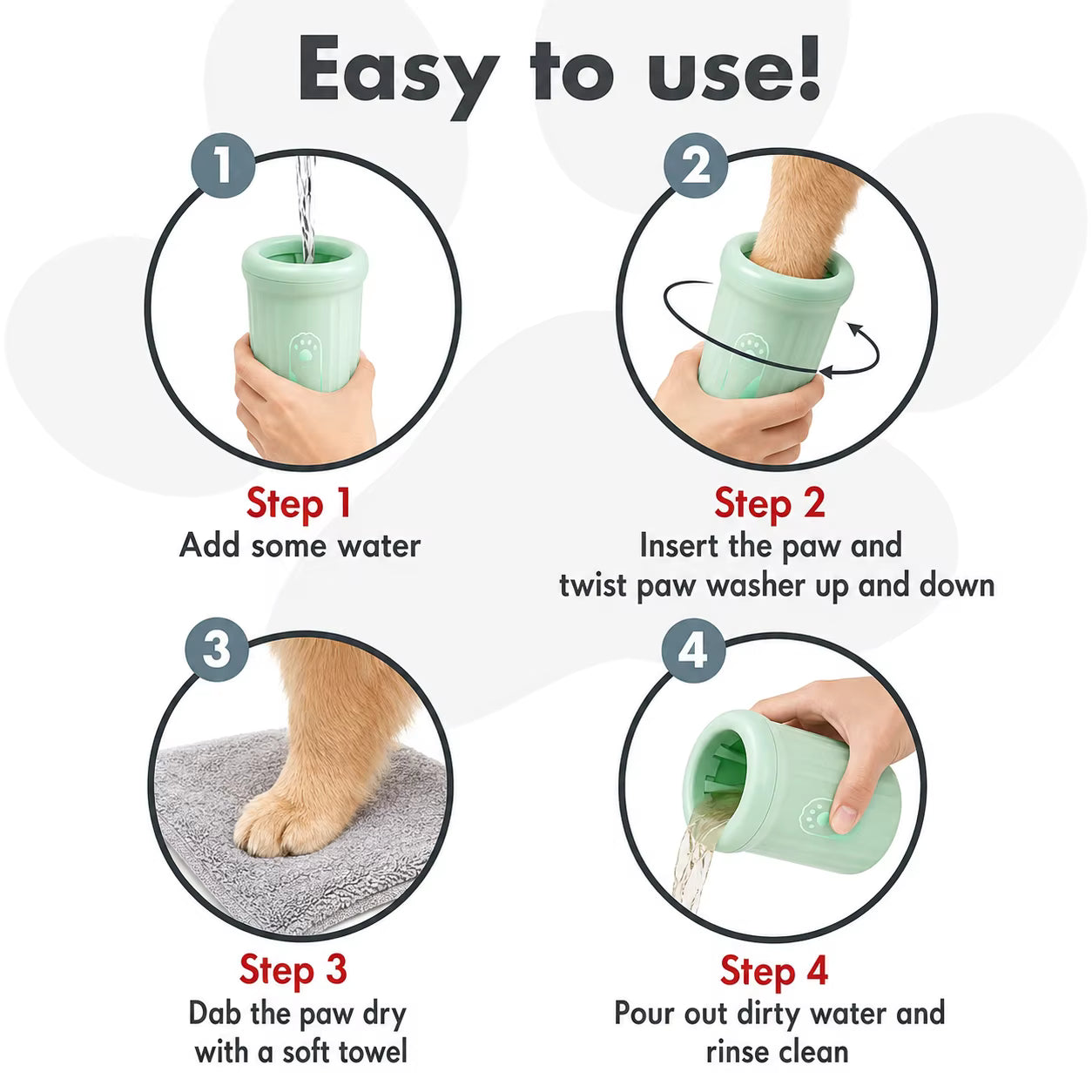 Easy to use!

1

Step 1
Add some water

2

Step 2
Insert the paw and twist paw washer up and down

3

Step 3
Dab the paw dry with a soft towel

4

Step 4
Pour out dirty water and rinse clean